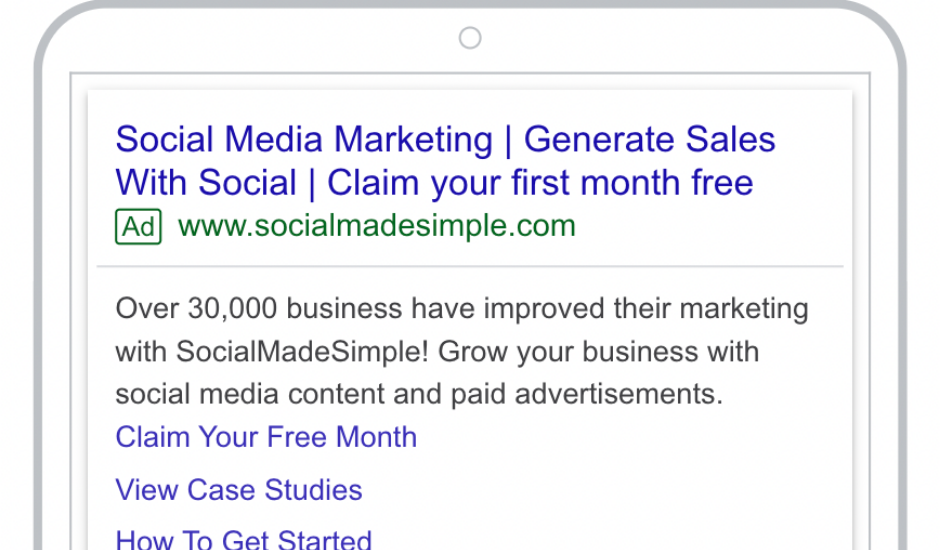 Social Media Marketing | Generate Sales With Social | Claim your first month free

Ad www.socialmadesimple.com

Over 30,000 business have improved their marketing with SocialMadeSimple! Grow your business with social media content and paid advertisements.

Claim Your Free Month

View Case Studies

How To Get Started